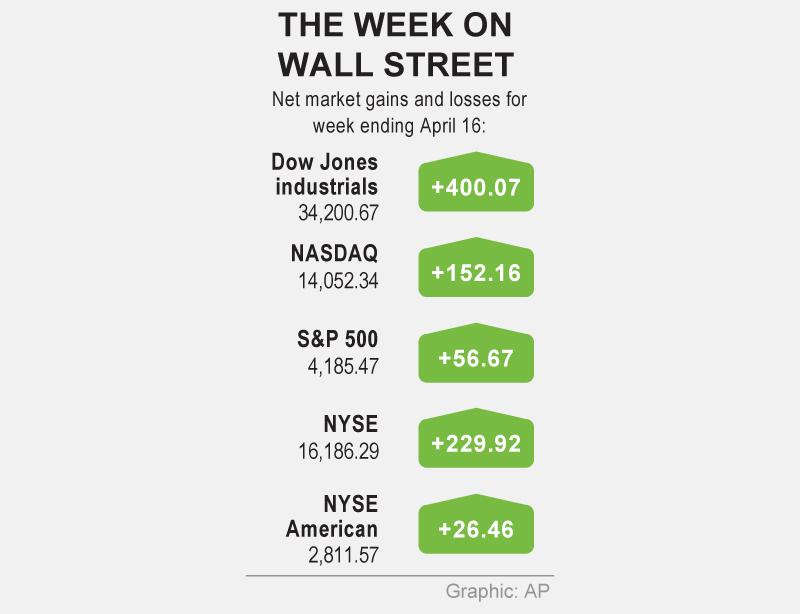 THE WEEK ON WALL STREET

Net market gains and losses for week ending April 16:

Dow Jones industrials
34,200.67
+400.07

NASDAQ
14,052.34
+152.16

S&P 500
4,185.47
+56.67

NYSE
16,186.29
+229.92

NYSE American
2,811.57
+26.46

Graphic: AP